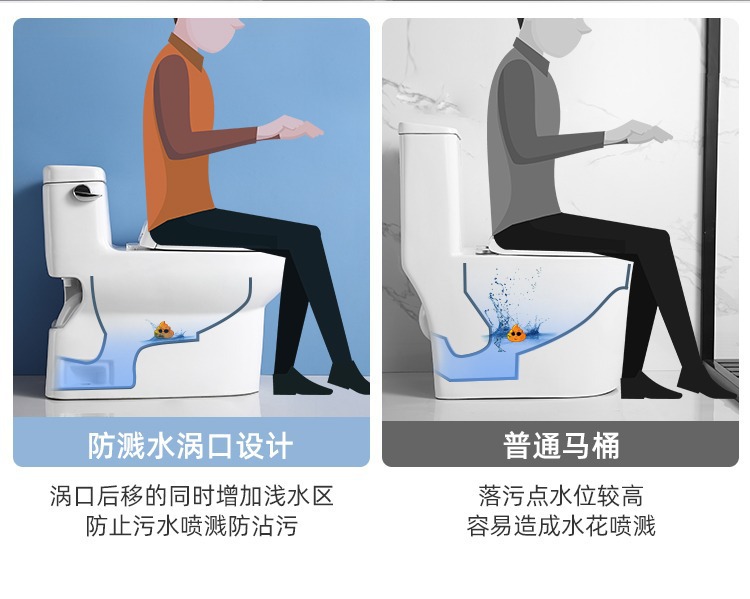 防溅水涡口设计

涡口后移的同时增加浅水区
防止污水喷溅防沾污

普通马桶

落污点水位较高
容易造成水花喷溅