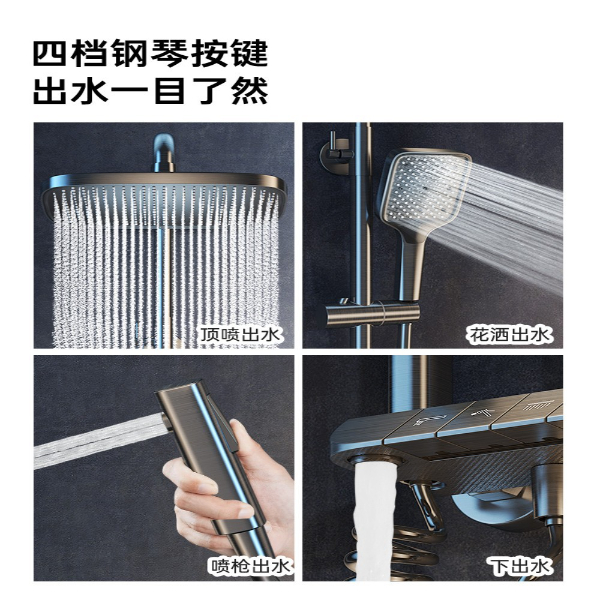 四档钢琴按键
出水一目了然

顶喷出水

花洒出水

喷枪出水

下出水